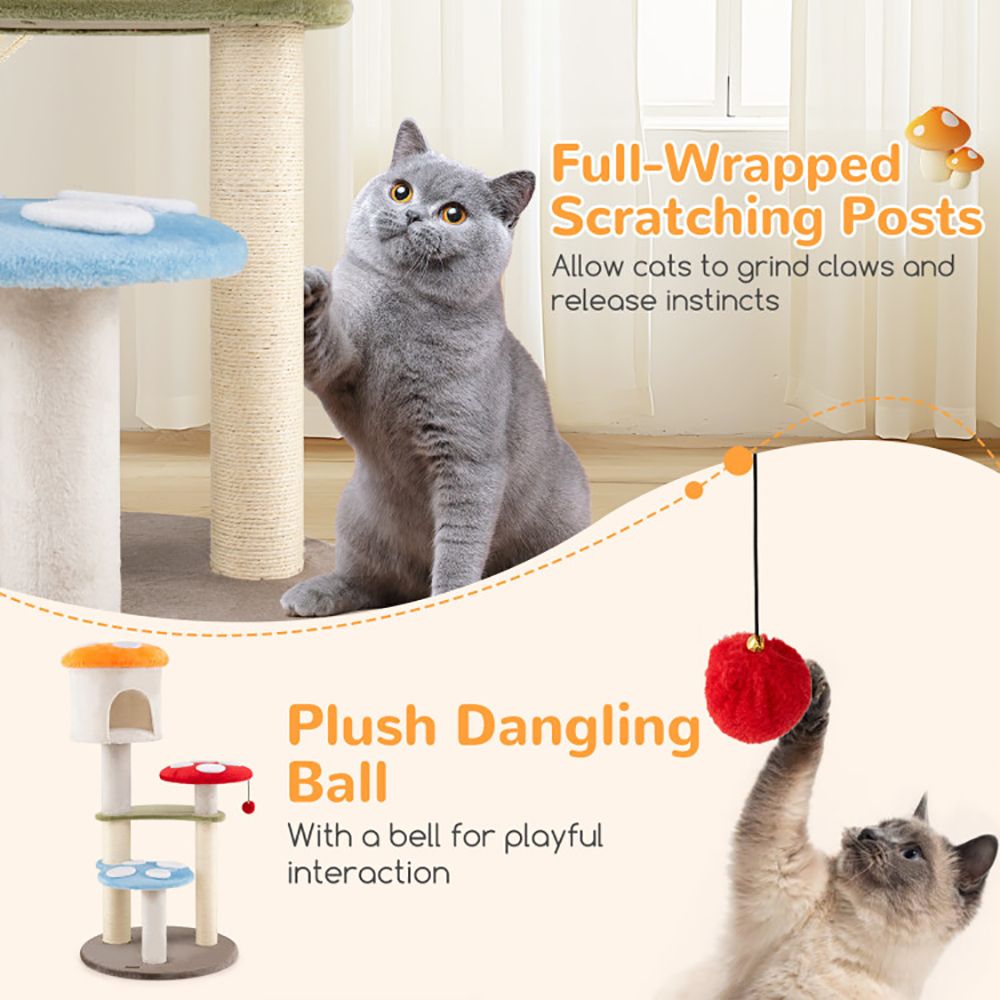 Full-Wrapped Scratching Posts

Allow cats to grind claws and release instincts

Plush Dangling Ball

With a bell for playful interaction